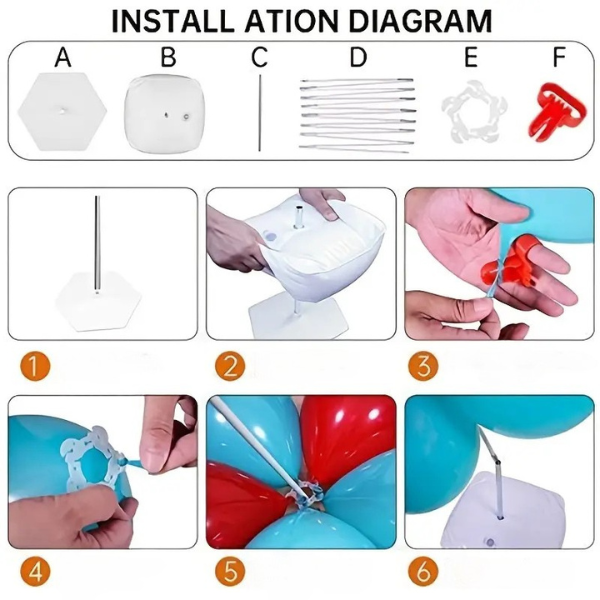 INSTALL ATION DIAGRAM

A B C D E F

1 2 3

4 5 6